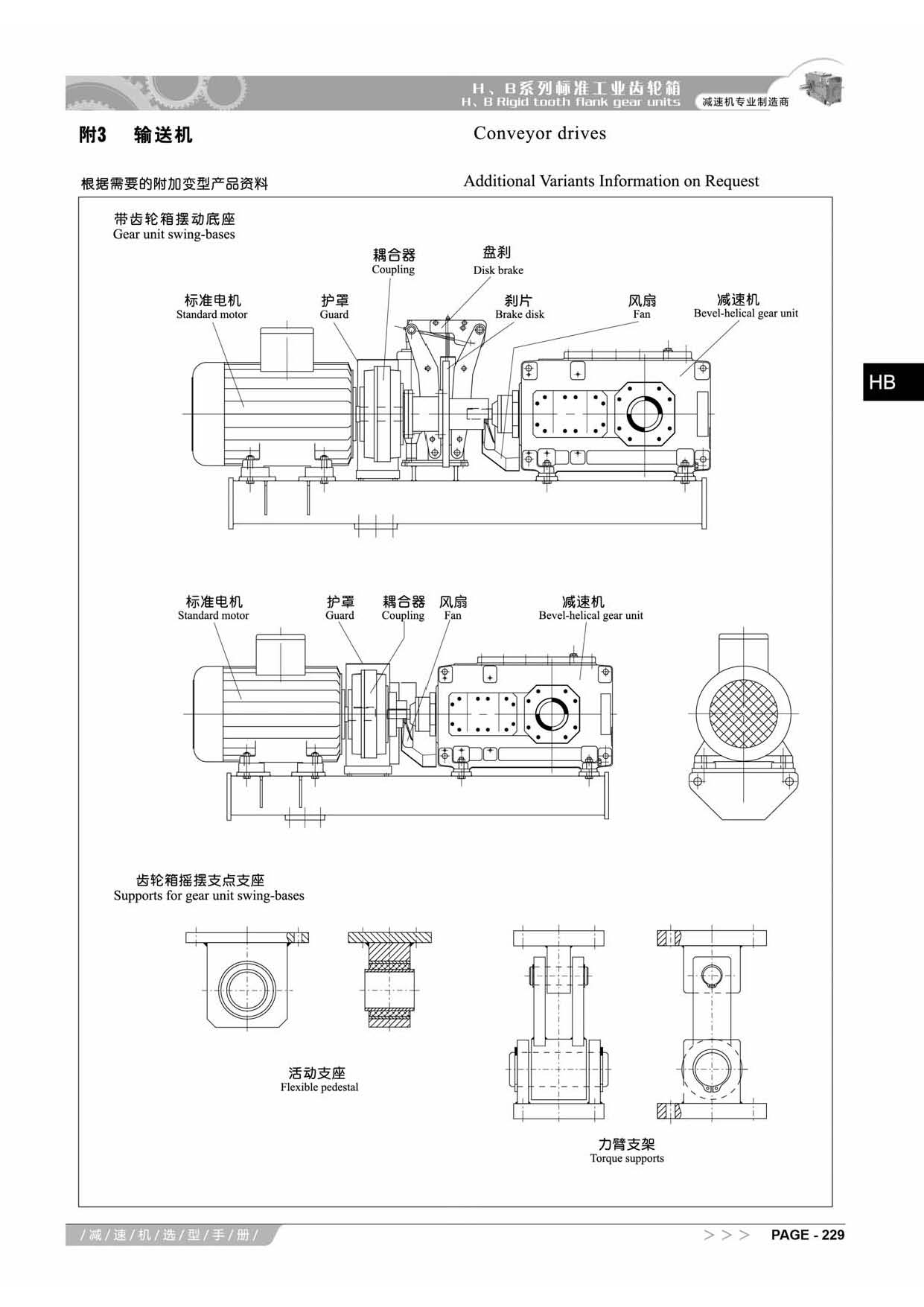 H、B系列标准工业齿轮箱
H、B Rigid tooth flank gear units
减速机专业制造商

附3 输送机

Conveyor drives

根据需要的附加变型产品资料

Additional Variants Information on Request

带齿轮箱摆动底座
Gear unit swing-bases

耦合器
Coupling

盘刹
Disk brake

标准电机
Standard motor

护罩
Guard

刹片
Brake disk

风扇
Fan

减速机
Bevel-helical gear unit

HB

标准电机
Standard motor

护罩
Guard

耦合器
Coupling

风扇
Fan

减速机
Bevel-helical gear unit

齿轮箱摇摆支点支座
Supports for gear unit swing-bases

活动支座
Flexible pedestal

力臂支架
Torque supports

/减/速/机/选/型/手/册/

>>> PAGE - 229